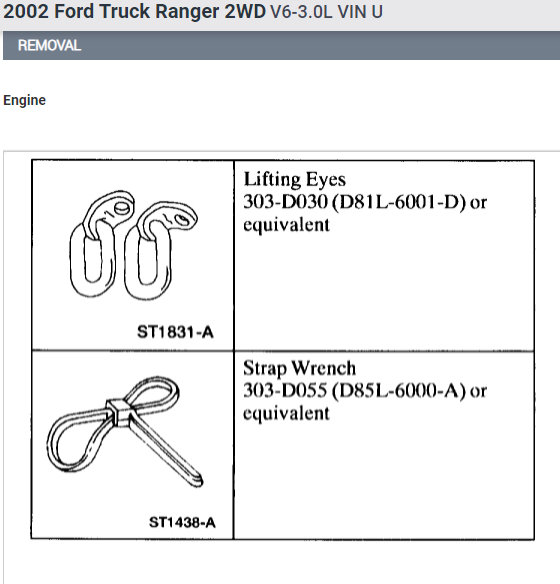 2002 Ford Truck Ranger 2WD V6-3.0L VIN U

REMOVAL

Engine

| | |
|---|---|
| ST1831-A | Lifting Eyes 303-D030 (D81L-6001-D) or equivalent |
| ST1438-A | Strap Wrench 303-D055 (D85L-6000-A) or equivalent |