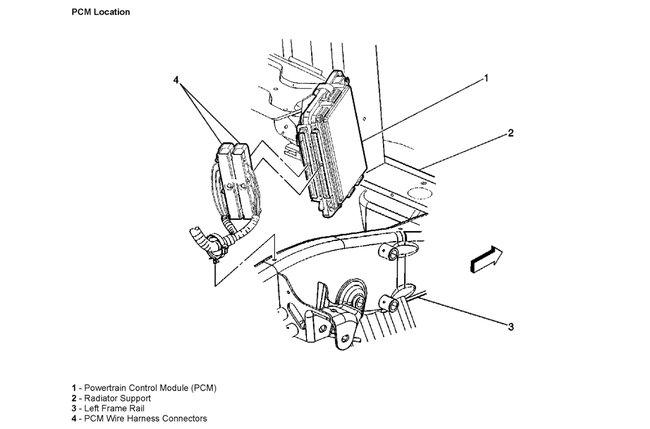 PCM Location

4

1

2

3

1 - Powertrain Control Module (PCM)
2 - Radiator Support
3 - Left Frame Rail
4 - PCM Wire Harness Connectors