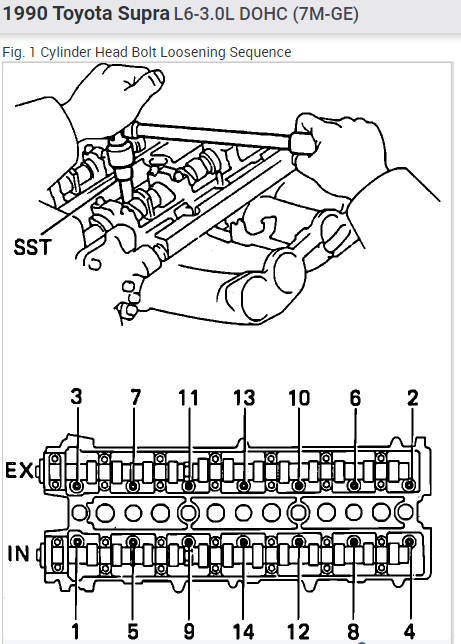 1990 Toyota Supra L6-3.0L DOHC (7M-GE)

Fig. 1 Cylinder Head Bolt Loosening Sequence

SST

3 7 11 13 10 6 2

EX

IN

1 5 9 14 12 8 4