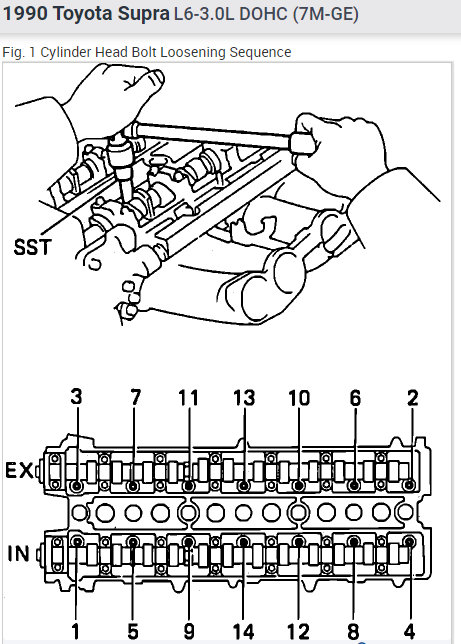 1990 Toyota Supra L6-3.0L DOHC (7M-GE)

Fig. 1 Cylinder Head Bolt Loosening Sequence

SST

3 7 11 13 10 6 2

EX

IN

1 5 9 14 12 8 4