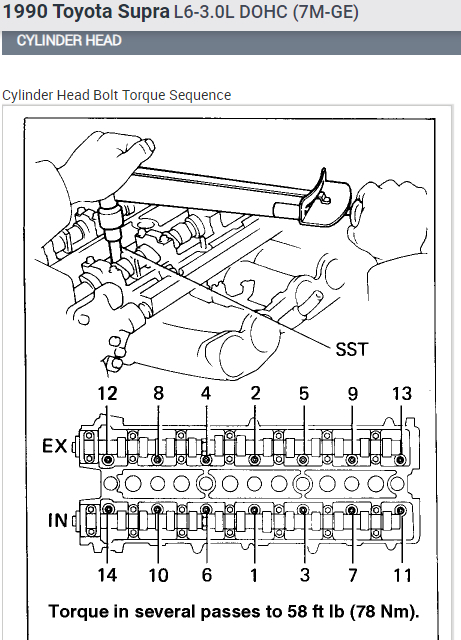 1990 Toyota Supra L6-3.0L DOHC (7M-GE)

CYLINDER HEAD

Cylinder Head Bolt Torque Sequence

SST

12 8 4 2 5 9 13

EX

IN

14 10 6 1 3 7 11

Torque in several passes to 58 ft lb (78 Nm).