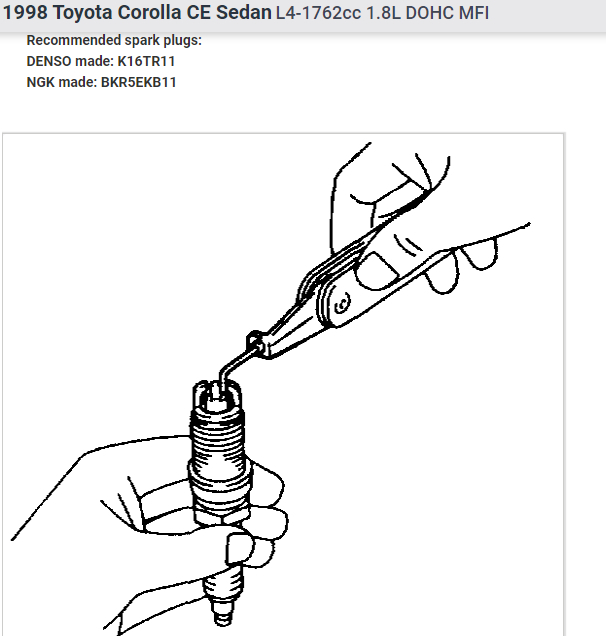 1998 Toyota Corolla CE Sedan L4-1762cc 1.8L DOHC MFI

Recommended spark plugs:
DENSO made: K16TR11
NGK made: BKR5EKB11