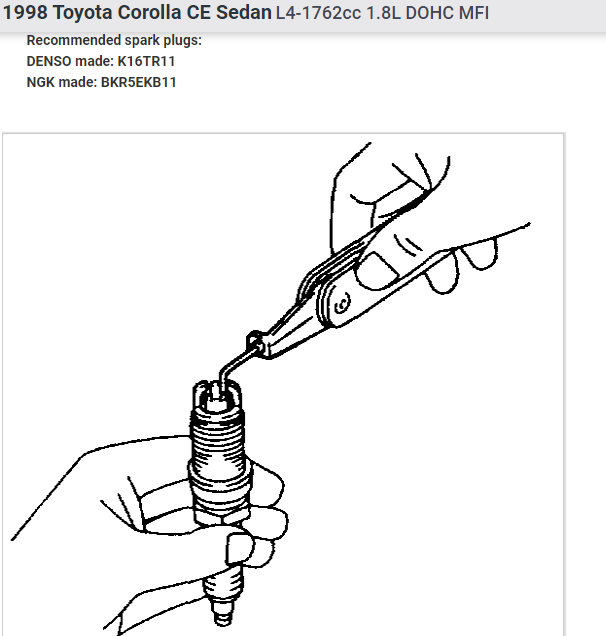 1998 Toyota Corolla CE Sedan L4-1762cc 1.8L DOHC MFI

Recommended spark plugs:
DENSO made: K16TR11
NGK made: BKR5EKB11