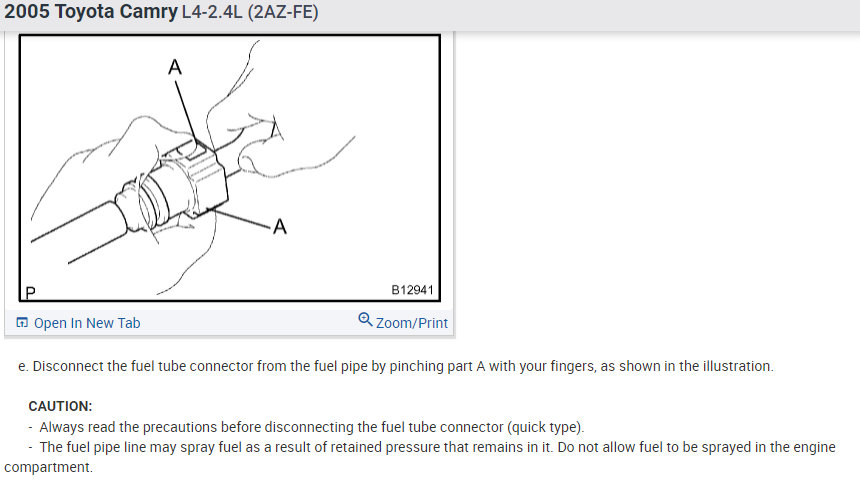 2005 Toyota Camry L4-2.4L (2AZ-FE)

A

A

P

B12941

Open In New Tab

Zoom/Print

e. Disconnect the fuel tube connector from the fuel pipe by pinching part A with your fingers, as shown in the illustration.

CAUTION:

- Always read the precautions before disconnecting the fuel tube connector (quick type).

- The fuel pipe line may spray fuel as a result of retained pressure that remains in it. Do not allow fuel to be sprayed in the engine compartment.