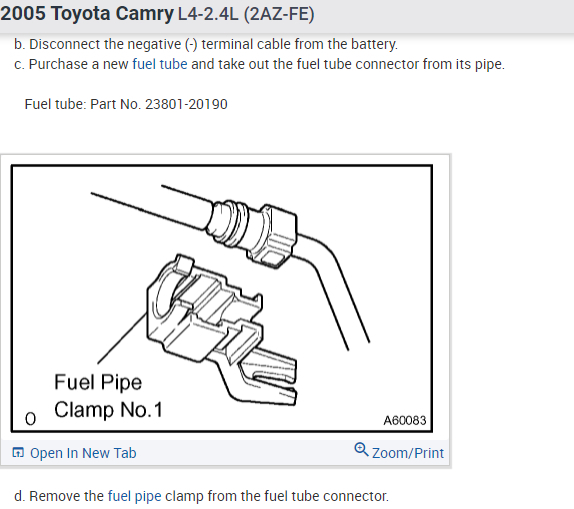 2005 Toyota Camry L4-2.4L (2AZ-FE)

b. Disconnect the negative (-) terminal cable from the battery.
c. Purchase a new fuel tube and take out the fuel tube connector from its pipe.

Fuel tube: Part No. 23801-20190

Fuel Pipe Clamp No.1

0

A60083

Open In New Tab

Zoom/Print

d. Remove the fuel pipe clamp from the fuel tube connector.