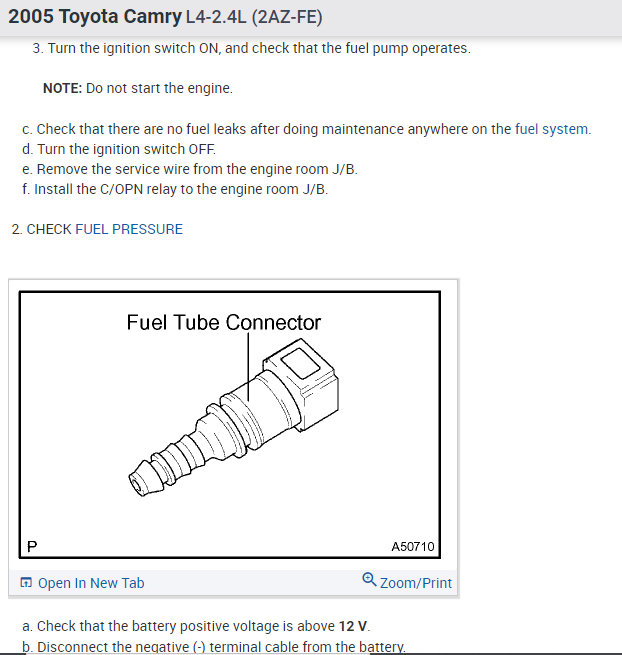 2005 Toyota Camry L4-2.4L (2AZ-FE)

3. Turn the ignition switch ON, and check that the fuel pump operates.

NOTE: Do not start the engine.

c. Check that there are no fuel leaks after doing maintenance anywhere on the fuel system.
d. Turn the ignition switch OFF.
e. Remove the service wire from the engine room J/B.
f. Install the C/OPN relay to the engine room J/B.

2. CHECK FUEL PRESSURE

Fuel Tube Connector

P

A50710

Open In New Tab

Zoom/Print

a. Check that the battery positive voltage is above 12 V.
b. Disconnect the negative (-) terminal cable from the battery.