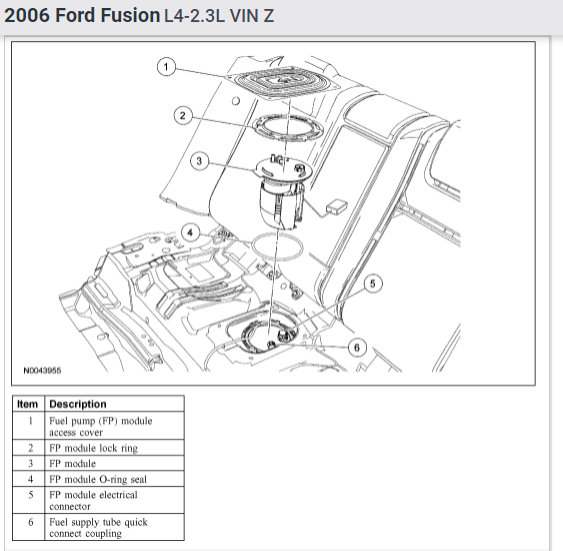 2006 Ford Fusion L4-2.3L VIN Z

1
2
3
4
5
6
N0043955

| Item | Description |
|---|---|
| 1 | Fuel pump (FP) module access cover |
| 2 | FP module lock ring |
| 3 | FP module |
| 4 | FP module O-ring seal |
| 5 | FP module electrical connector |
| 6 | Fuel supply tube quick connect coupling |