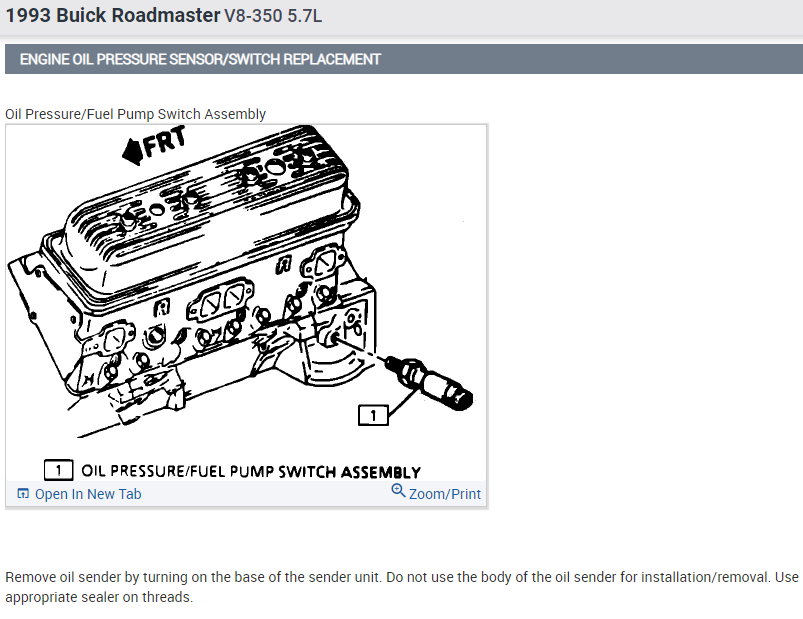 1993 Buick Roadmaster V8-350 5.7L

ENGINE OIL PRESSURE SENSOR/SWITCH REPLACEMENT

Oil Pressure/Fuel Pump Switch Assembly

FRT

1

1 OIL PRESSURE/FUEL PUMP SWITCH ASSEMBLY

Open In New Tab

Zoom/Print

Remove oil sender by turning on the base of the sender unit. Do not use the body of the oil sender for installation/removal. Use appropriate sealer on threads.