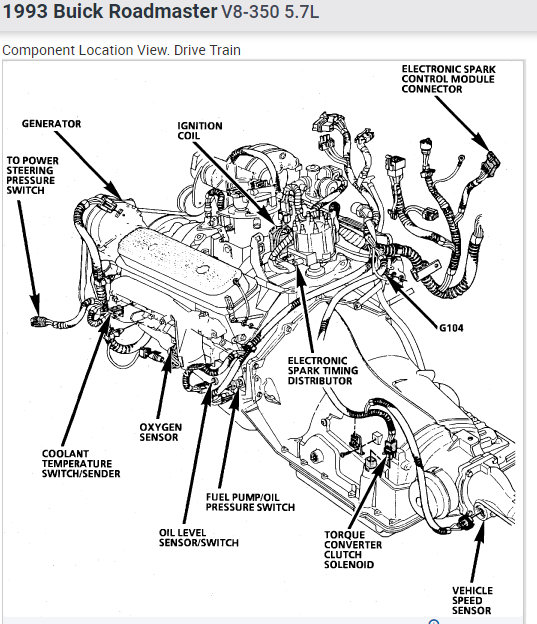 1993 Buick Roadmaster V8-350 5.7L

Component Location View. Drive Train

ELECTRONIC SPARK CONTROL MODULE CONNECTOR

GENERATOR

IGNITION COIL

TO POWER STEERING PRESSURE SWITCH

G104

ELECTRONIC SPARK TIMING DISTRIBUTOR

OXYGEN SENSOR

COOLANT TEMPERATURE SWITCH/SENDER

FUEL PUMP/OIL PRESSURE SWITCH

OIL LEVEL SENSOR/SWITCH

TORQUE CONVERTER CLUTCH SOLENOID

VEHICLE SPEED SENSOR