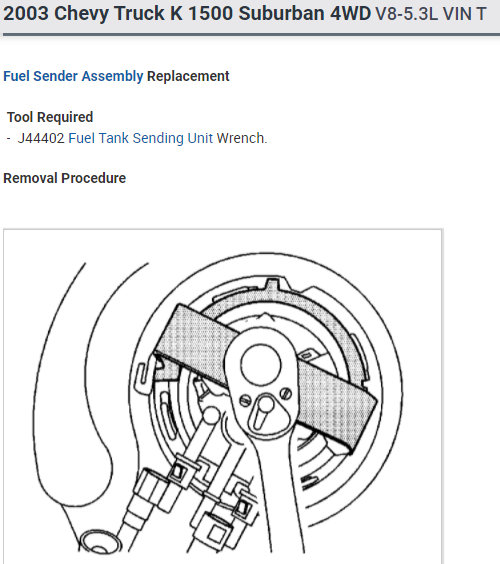 2003 Chevy Truck K 1500 Suburban 4WD V8-5.3L VIN T

Fuel Sender Assembly Replacement

Tool Required
- J44402 Fuel Tank Sending Unit Wrench.

Removal Procedure