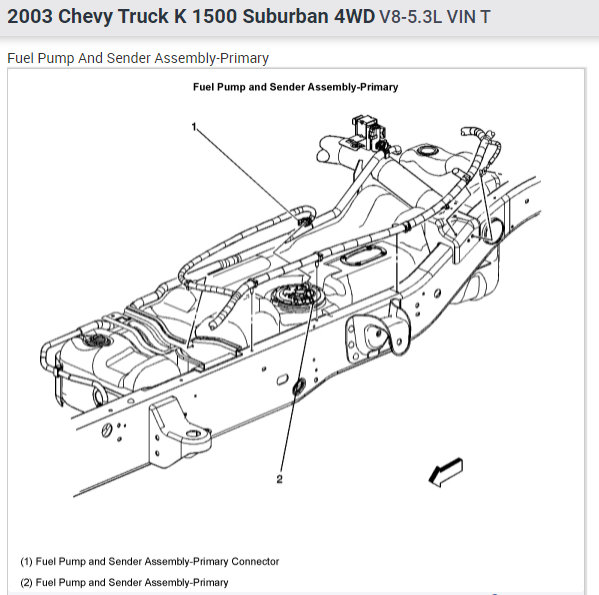 2003 Chevy Truck K 1500 Suburban 4WD V8-5.3L VIN T

Fuel Pump And Sender Assembly-Primary

Fuel Pump and Sender Assembly-Primary

1

2

(1) Fuel Pump and Sender Assembly-Primary Connector

(2) Fuel Pump and Sender Assembly-Primary