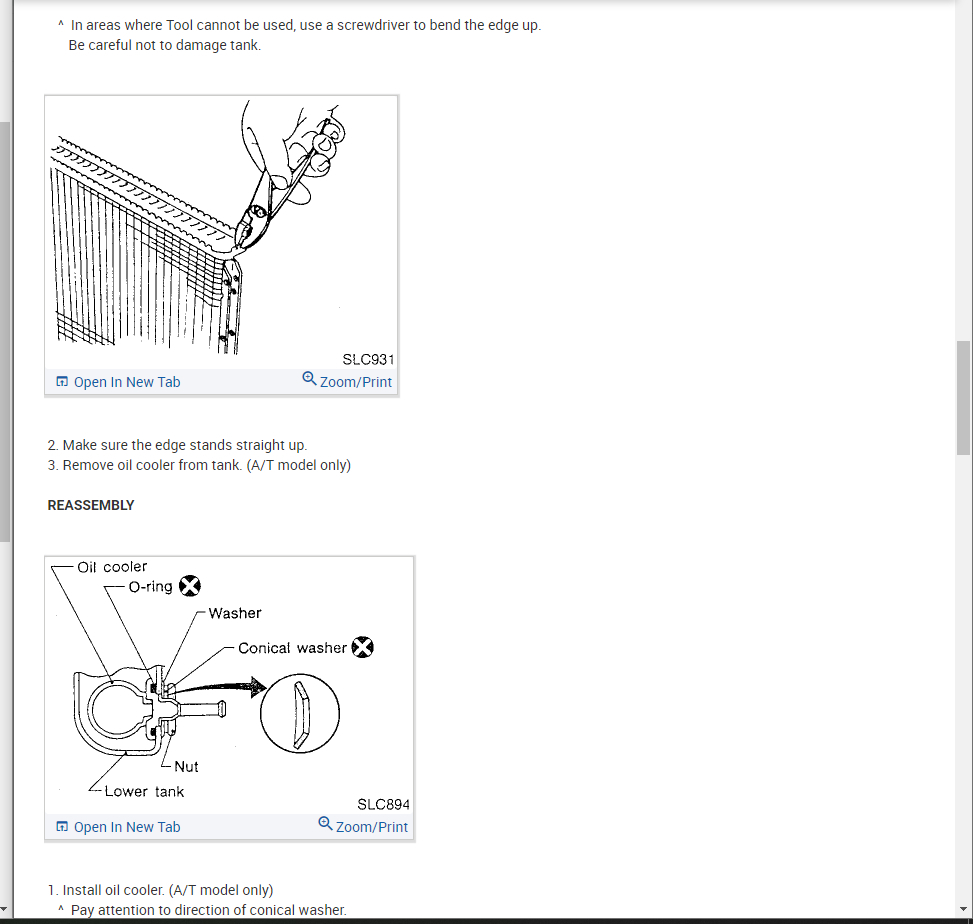 ^ In areas where Tool cannot be used, use a screwdriver to bend the edge up. Be careful not to damage tank.

SLC931

Open In New Tab

Zoom/Print

2. Make sure the edge stands straight up.
3. Remove oil cooler from tank. (A/T model only)

REASSEMBLY

Oil cooler
O-ring
Washer
Conical washer
Nut
Lower tank
SLC894

Open In New Tab

Zoom/Print

1. Install oil cooler. (A/T model only)
^ Pay attention to direction of conical washer.