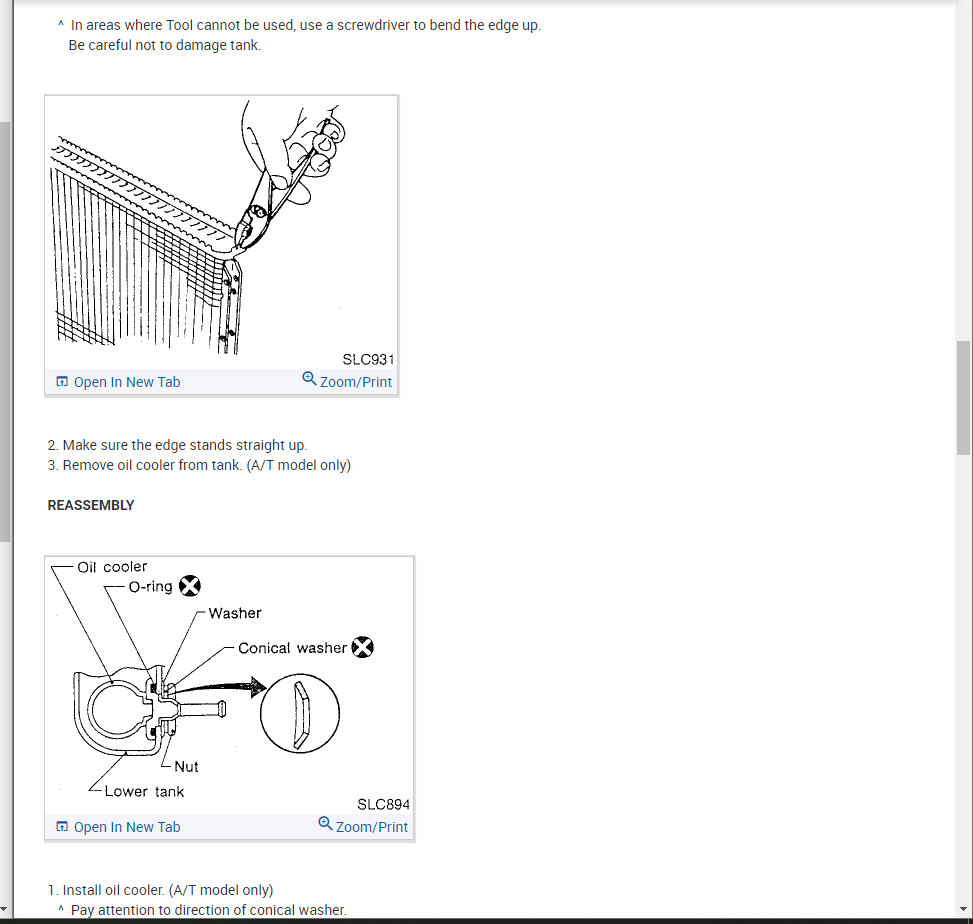 ^ In areas where Tool cannot be used, use a screwdriver to bend the edge up. Be careful not to damage tank.

SLC931
Open In New Tab
Zoom/Print

2. Make sure the edge stands straight up.
3. Remove oil cooler from tank. (A/T model only)

REASSEMBLY

Oil cooler
O-ring
Washer
Conical washer
Nut
Lower tank
SLC894
Open In New Tab
Zoom/Print

1. Install oil cooler. (A/T model only)
^ Pay attention to direction of conical washer.