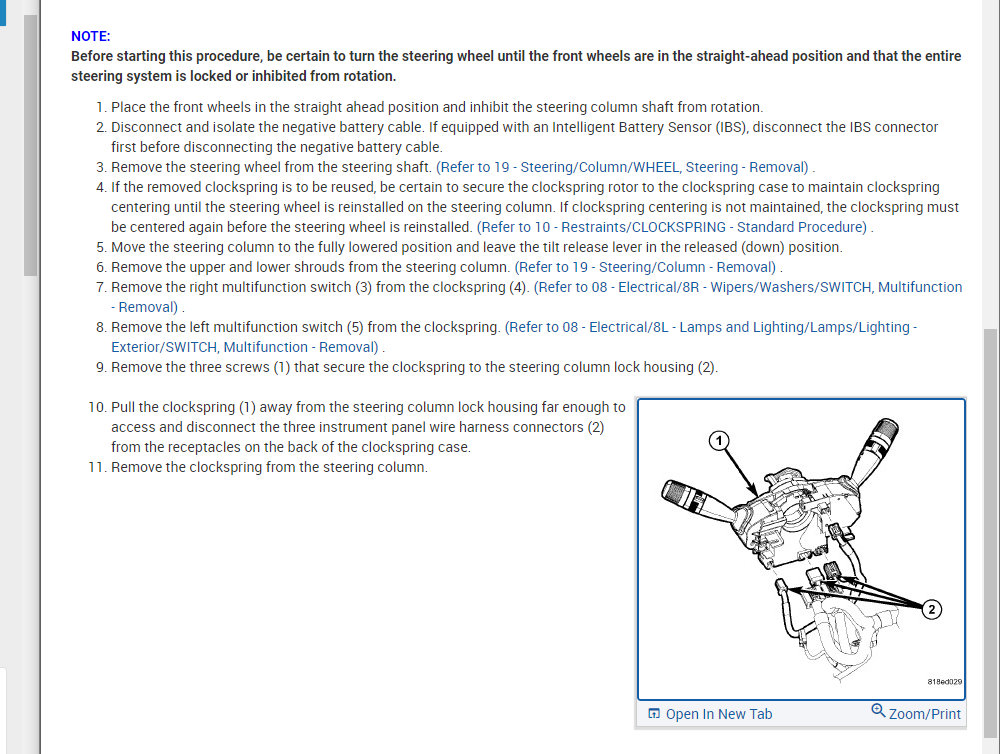 NOTE:
Before starting this procedure, be certain to turn the steering wheel until the front wheels are in the straight-ahead position and that the entire steering system is locked or inhibited from rotation.

1. Place the front wheels in the straight ahead position and inhibit the steering column shaft from rotation.
2. Disconnect and isolate the negative battery cable. If equipped with an Intelligent Battery Sensor (IBS), disconnect the IBS connector first before disconnecting the negative battery cable.
3. Remove the steering wheel from the steering shaft. (Refer to 19 - Steering/Column/WHEEL, Steering - Removal) .
4. If the removed clockspring is to be reused, be certain to secure the clockspring rotor to the clockspring case to maintain clockspring centering until the steering wheel is reinstalled on the steering column. If clockspring centering is not maintained, the clockspring must be centered again before the steering wheel is reinstalled. (Refer to 10 - Restraints/CLOCKSPRING - Standard Procedure) .
5. Move the steering column to the fully lowered position and leave the tilt release lever in the released (down) position.
6. Remove the upper and lower shrouds from the steering column. (Refer to 19 - Steering/Column - Removal) .
7. Remove the right multifunction switch (3) from the clockspring (4). (Refer to 08 - Electrical/8R - Wipers/Washers/SWITCH, Multifunction - Removal) .
8. Remove the left multifunction switch (5) from the clockspring. (Refer to 08 - Electrical/8L - Lamps and Lighting/Lamps/Lighting - Exterior/SWITCH, Multifunction - Removal) .
9. Remove the three screws (1) that secure the clockspring to the steering column lock housing (2).

10. Pull the clockspring (1) away from the steering column lock housing far enough to access and disconnect the three instrument panel wire harness connectors (2) from the receptacles on the back of the clockspring case.
11. Remove the clockspring from the steering column.

1
2
818ed029

Open In New Tab
Zoom/Print