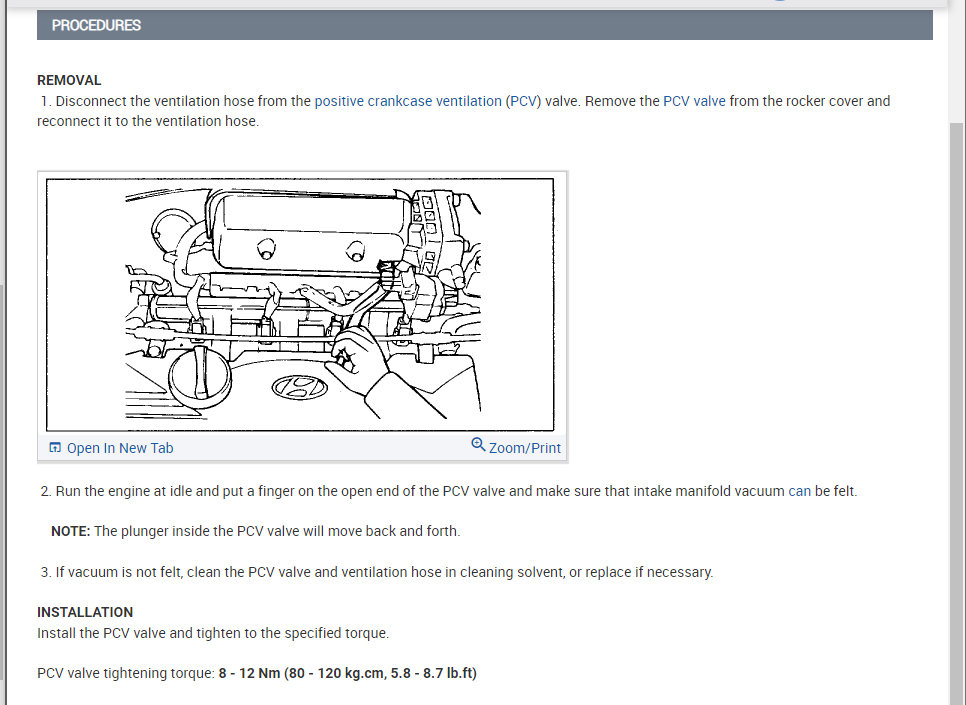 PROCEDURES

REMOVAL
1. Disconnect the ventilation hose from the positive crankcase ventilation (PCV) valve. Remove the PCV valve from the rocker cover and reconnect it to the ventilation hose.

Open In New Tab
Zoom/Print

2. Run the engine at idle and put a finger on the open end of the PCV valve and make sure that intake manifold vacuum can be felt.

NOTE: The plunger inside the PCV valve will move back and forth.

3. If vacuum is not felt, clean the PCV valve and ventilation hose in cleaning solvent, or replace if necessary.

INSTALLATION
Install the PCV valve and tighten to the specified torque.

PCV valve tightening torque: 8 - 12 Nm (80 - 120 kg.cm, 5.8 - 8.7 lb.ft)