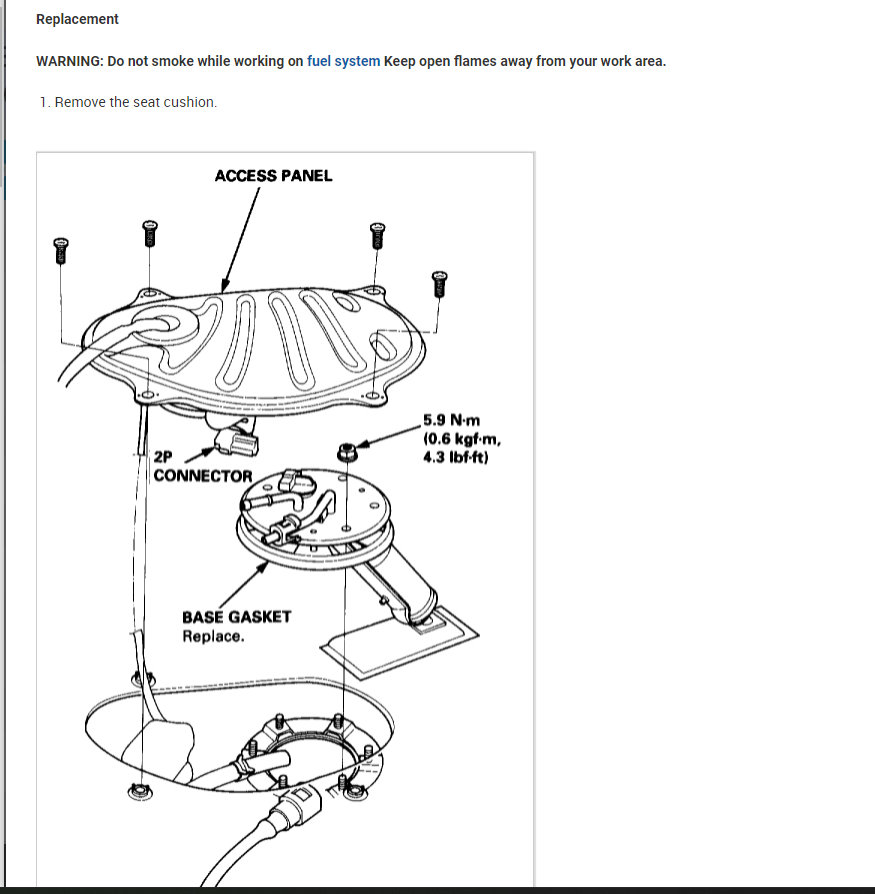 Replacement

WARNING: Do not smoke while working on fuel system Keep open flames away from your work area.

1. Remove the seat cushion.

ACCESS PANEL

2P CONNECTOR

5.9 N·m (0.6 kgf·m, 4.3 lbf·ft)

BASE GASKET Replace.