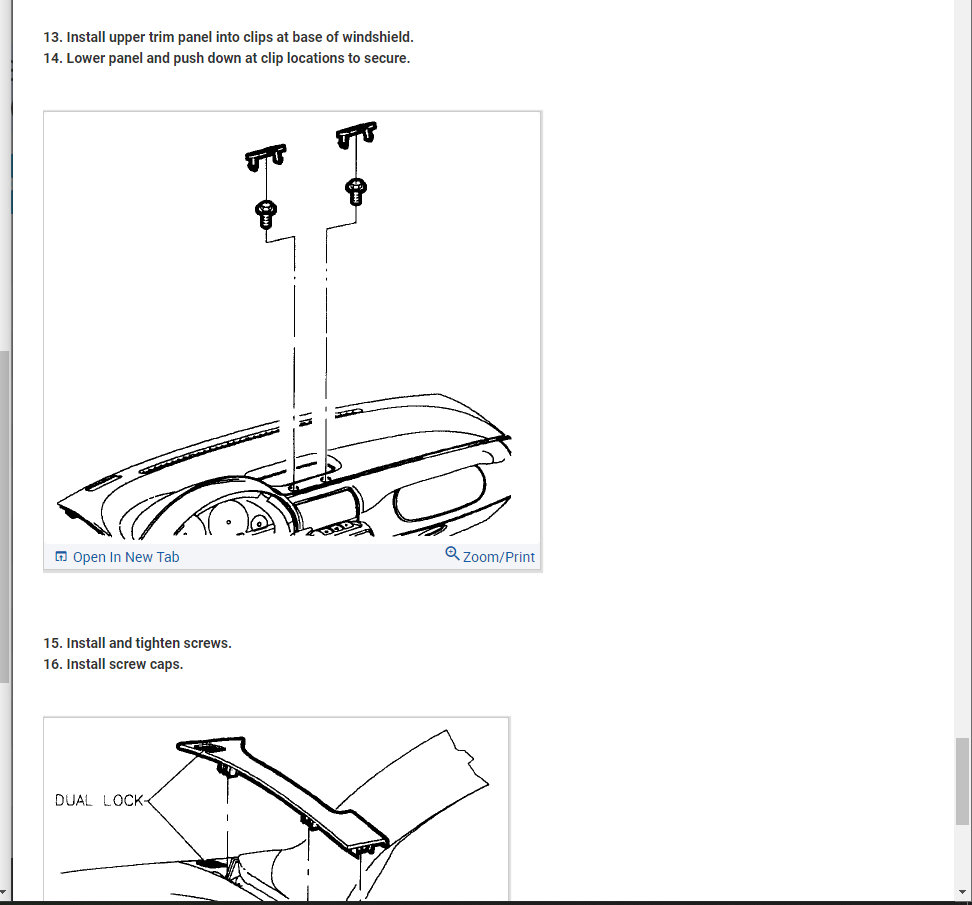 13. Install upper trim panel into clips at base of windshield.
14. Lower panel and push down at clip locations to secure.

Open In New Tab

Zoom/Print

15. Install and tighten screws.
16. Install screw caps.

DUAL LOCK