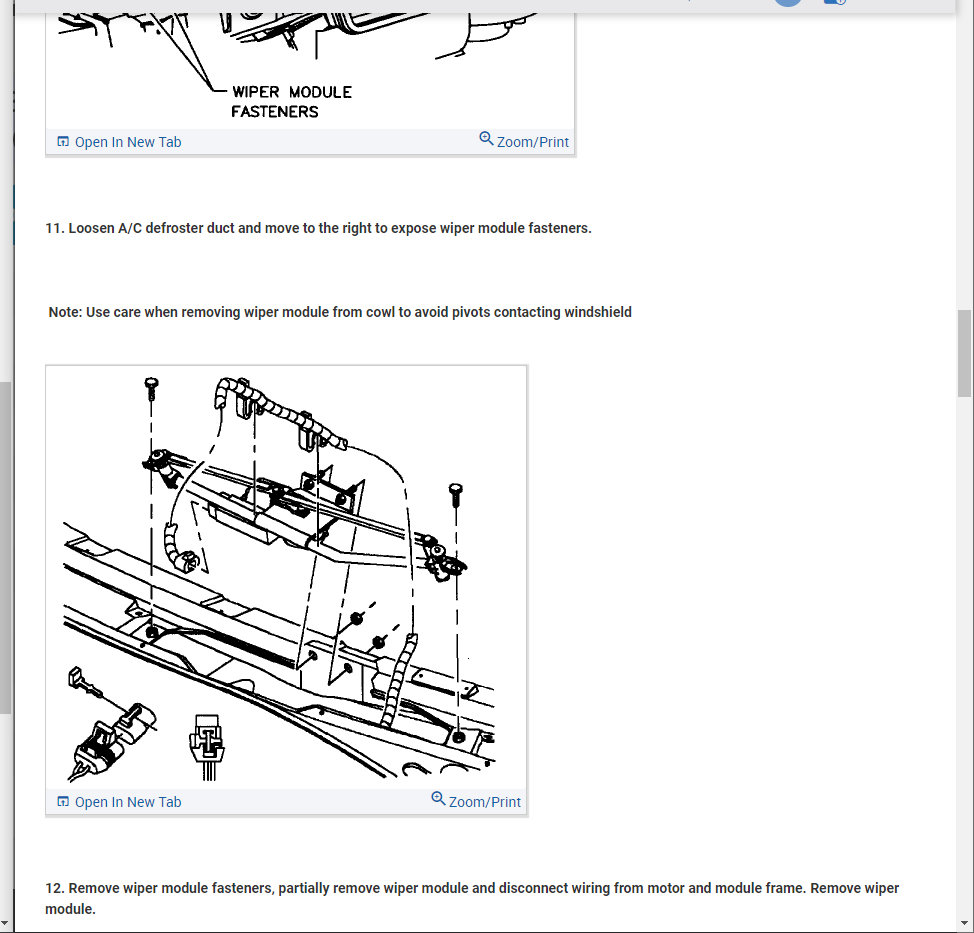 WIPER MODULE FASTENERS

Open In New Tab
Zoom/Print

11. Loosen A/C defroster duct and move to the right to expose wiper module fasteners.

Note: Use care when removing wiper module from cowl to avoid pivots contacting windshield

Open In New Tab
Zoom/Print

12. Remove wiper module fasteners, partially remove wiper module and disconnect wiring from motor and module frame. Remove wiper module.