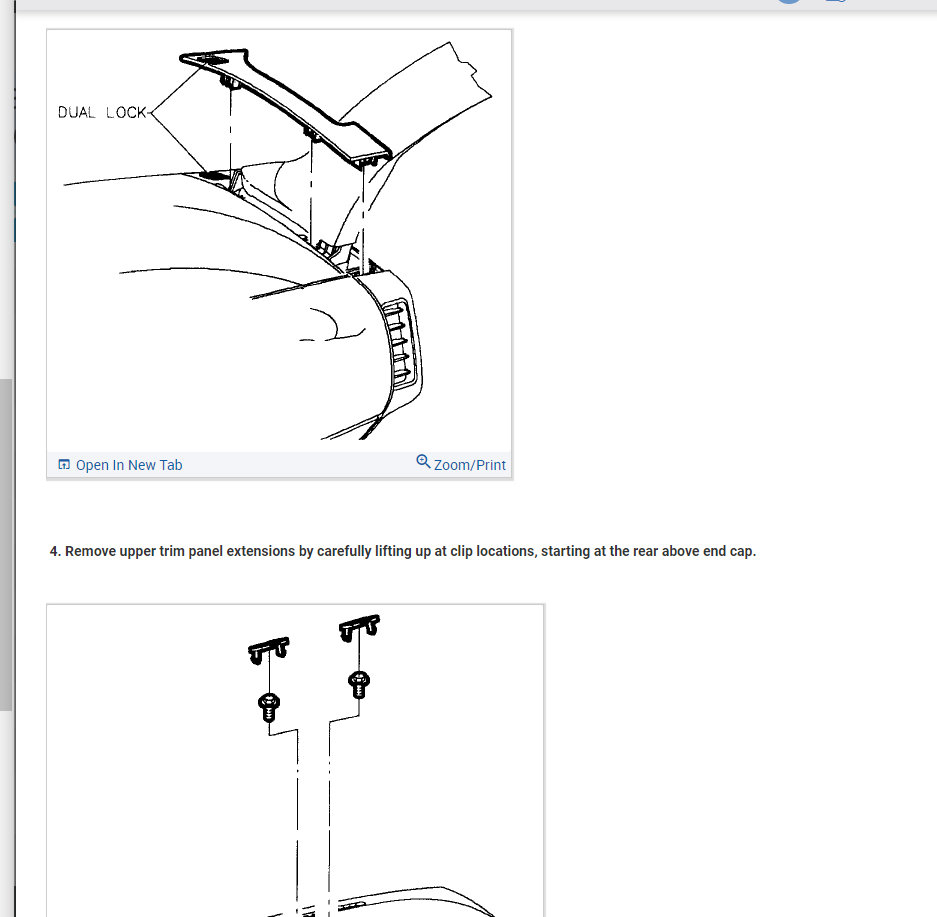 DUAL LOCK

Open In New Tab

Zoom/Print

4. Remove upper trim panel extensions by carefully lifting up at clip locations, starting at the rear above end cap.