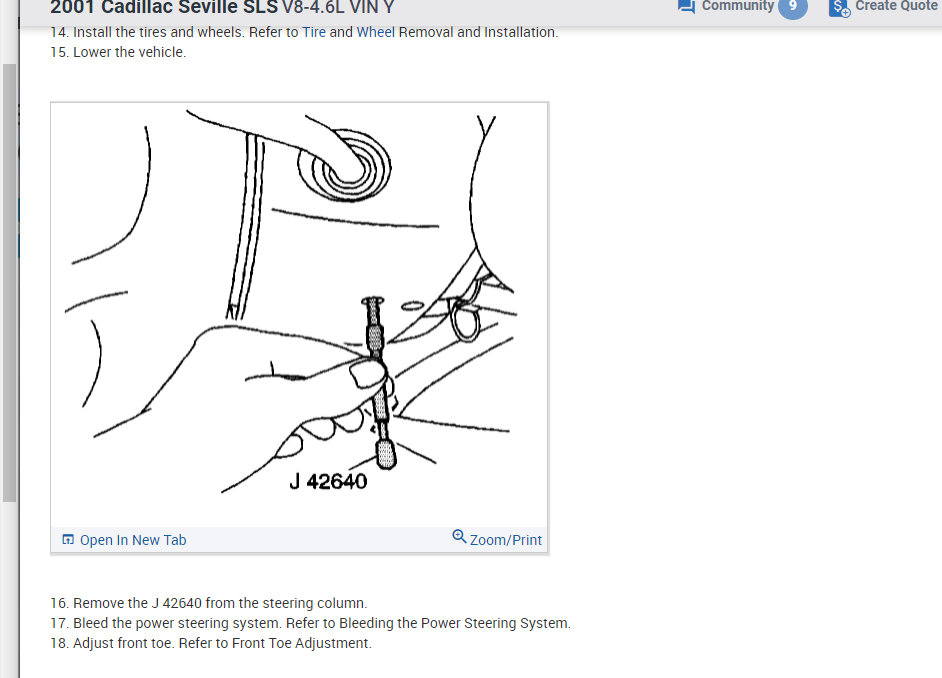 2001 Cadillac Seville SLS V8-4.6L VIN Y

Community 9

Create Quote

14. Install the tires and wheels. Refer to Tire and Wheel Removal and Installation.
15. Lower the vehicle.

J 42640

Open In New Tab

Zoom/Print

16. Remove the J 42640 from the steering column.
17. Bleed the power steering system. Refer to Bleeding the Power Steering System.
18. Adjust front toe. Refer to Front Toe Adjustment.