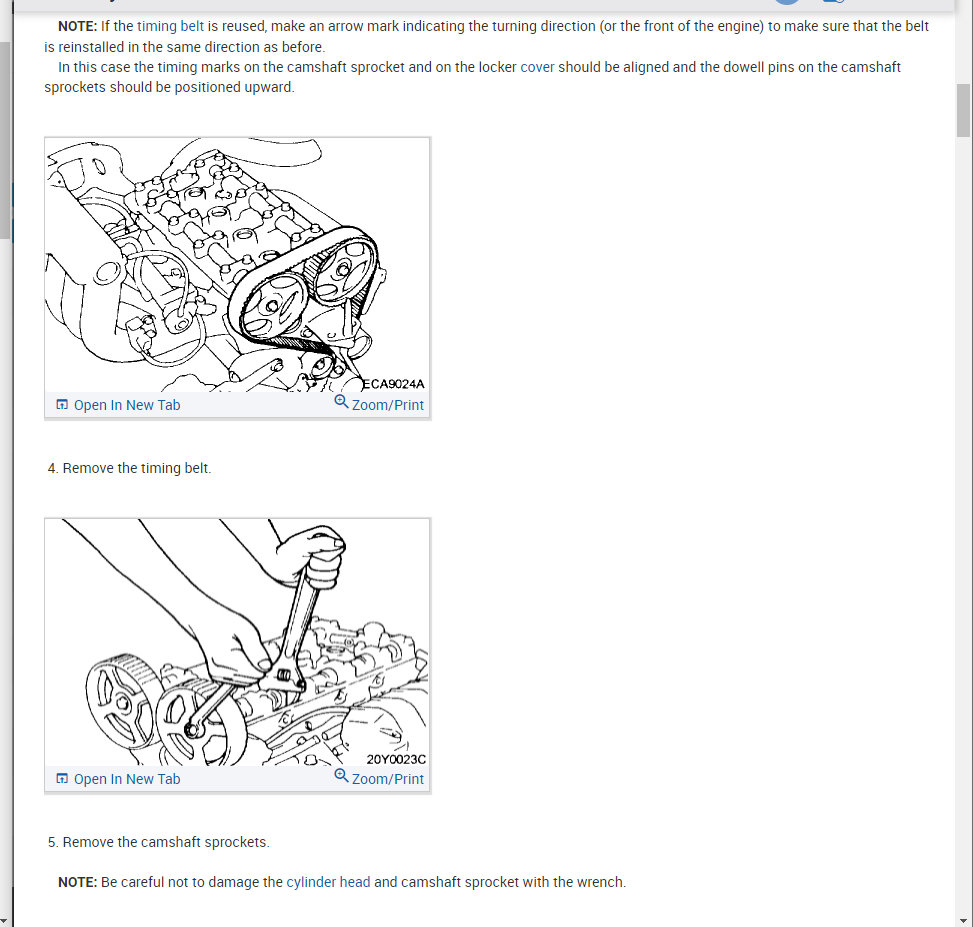 NOTE: If the timing belt is reused, make an arrow mark indicating the turning direction (or the front of the engine) to make sure that the belt is reinstalled in the same direction as before.
In this case the timing marks on the camshaft sprocket and on the locker cover should be aligned and the dowell pins on the camshaft sprockets should be positioned upward.

ECA9024A
Open In New Tab
Zoom/Print

4. Remove the timing belt.

20Y0023C
Open In New Tab
Zoom/Print

5. Remove the camshaft sprockets.

NOTE: Be careful not to damage the cylinder head and camshaft sprocket with the wrench.