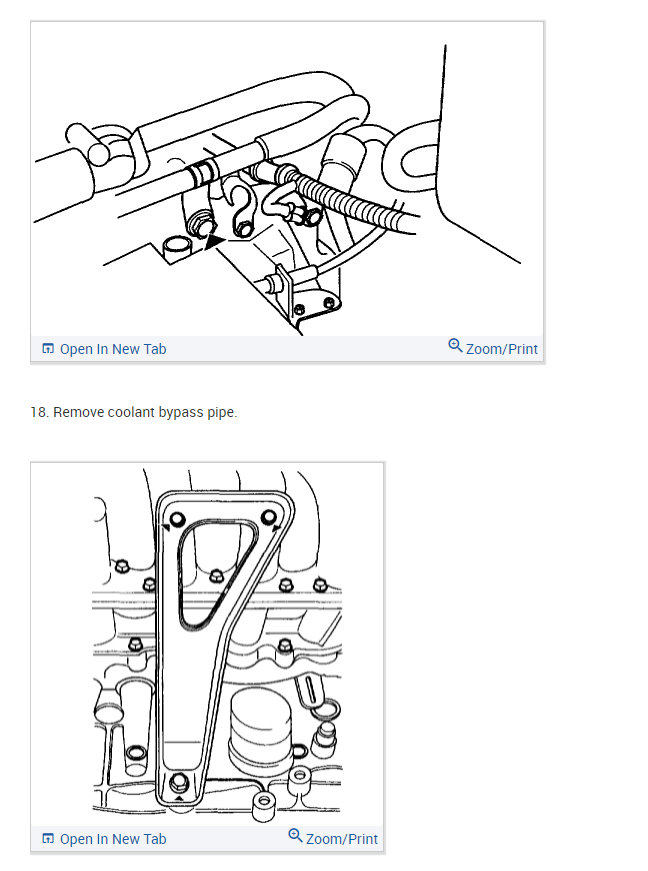 Open In New Tab

Zoom/Print

18. Remove coolant bypass pipe.

Open In New Tab

Zoom/Print