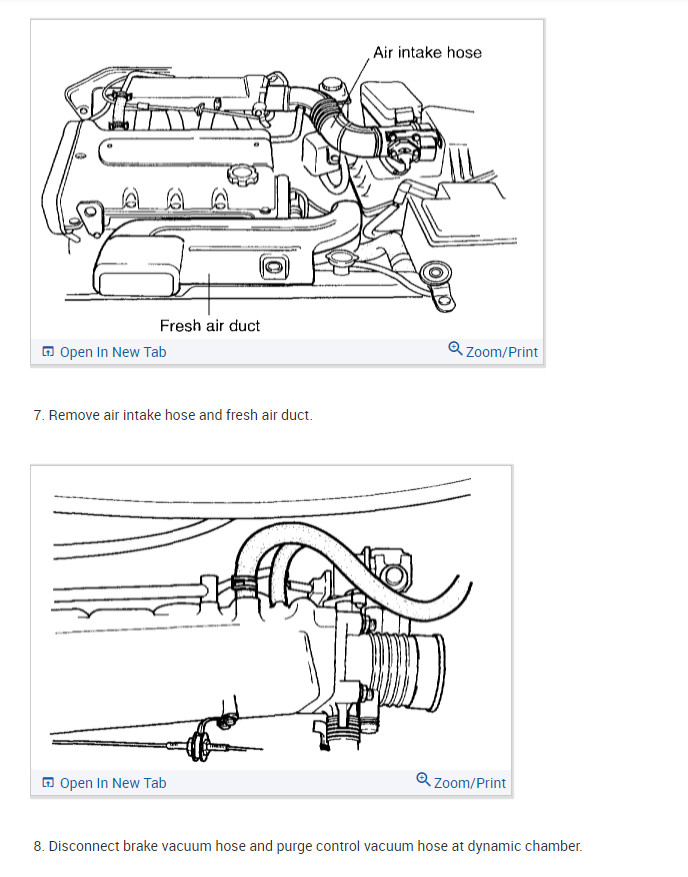 Air intake hose

Fresh air duct

Open In New Tab

Zoom/Print

7. Remove air intake hose and fresh air duct.

Open In New Tab

Zoom/Print

8. Disconnect brake vacuum hose and purge control vacuum hose at dynamic chamber.