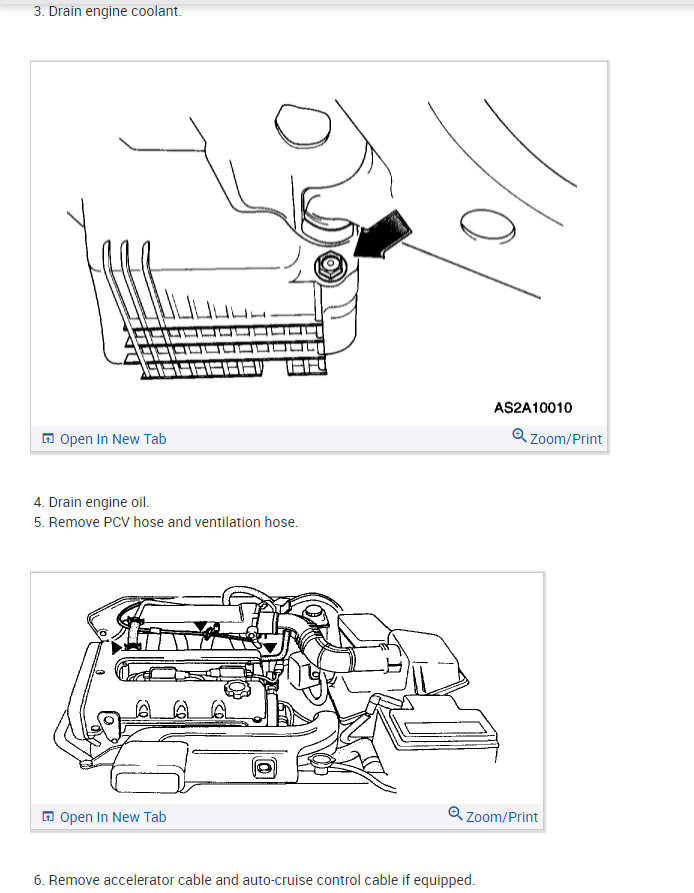 3. Drain engine coolant.

AS2A10010

Open In New Tab

Zoom/Print

4. Drain engine oil.
5. Remove PCV hose and ventilation hose.

Open In New Tab

Zoom/Print

6. Remove accelerator cable and auto-cruise control cable if equipped.