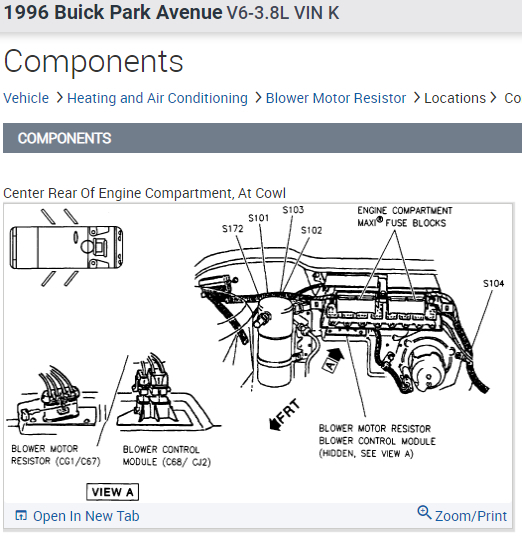 1996 Buick Park Avenue V6-3.8L VIN K

Components

Vehicle > Heating and Air Conditioning > Blower Motor Resistor > Locations > Co

COMPONENTS

Center Rear Of Engine Compartment, At Cowl

S172
S101
S103
S102
ENGINE COMPARTMENT MAXI® FUSE BLOCKS
S104
A
FRT
BLOWER MOTOR RESISTOR
BLOWER CONTROL MODULE
(HIDDEN, SEE VIEW A)
BLOWER MOTOR RESISTOR (CG1/C67)
BLOWER CONTROL MODULE (C68/ CJ2)
VIEW A

Open In New Tab
Zoom/Print