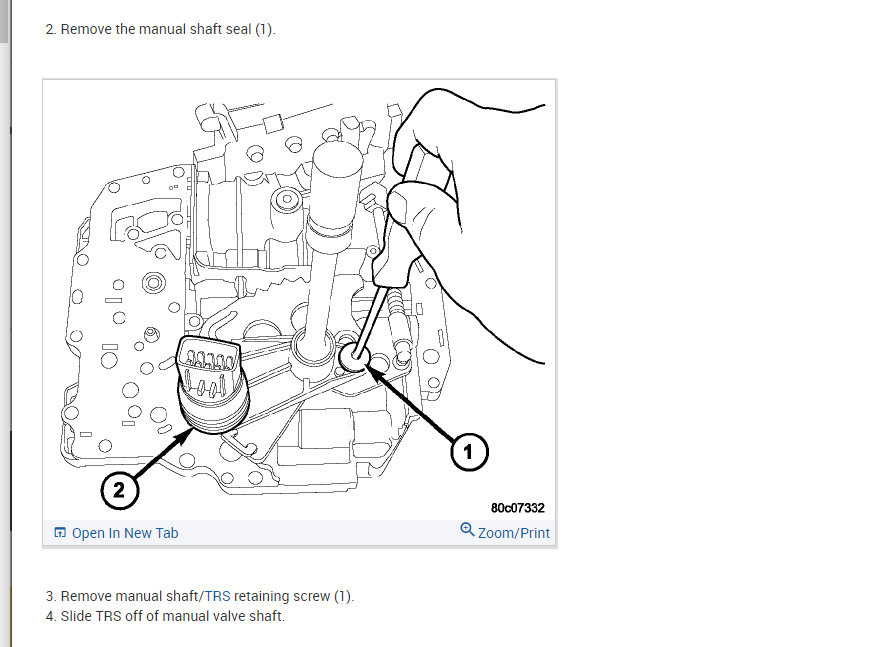 2. Remove the manual shaft seal (1).

1

2

80c07332

Open In New Tab

Zoom/Print

3. Remove manual shaft/TRS retaining screw (1).
4. Slide TRS off of manual valve shaft.