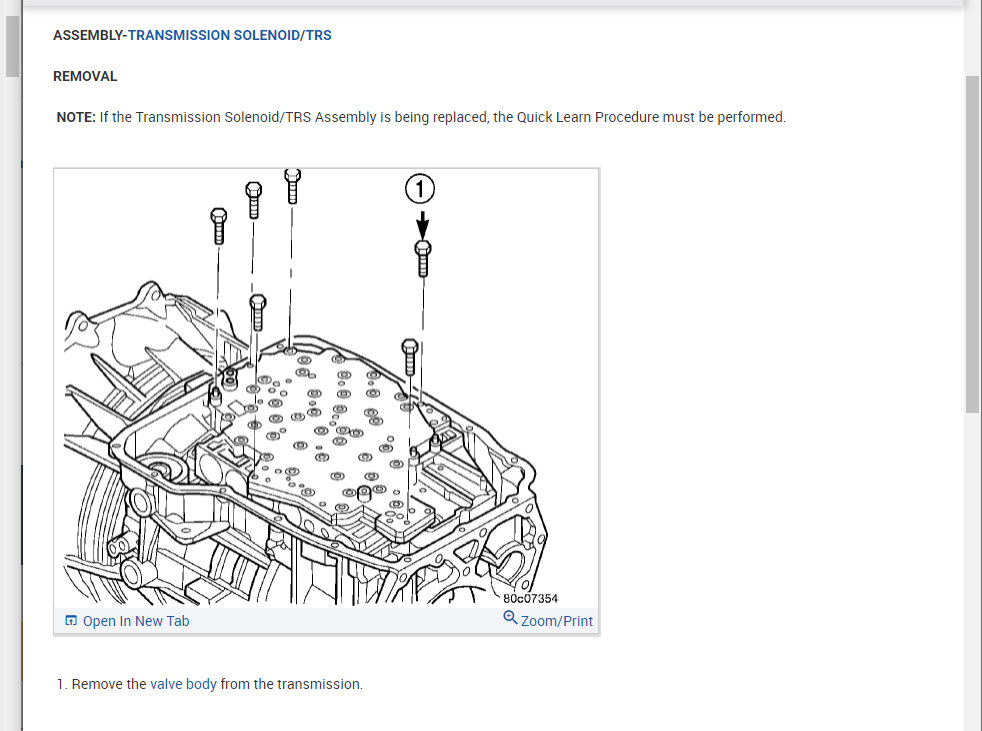 ASSEMBLY-TRANSMISSION SOLENOID/TRS

REMOVAL

NOTE: If the Transmission Solenoid/TRS Assembly is being replaced, the Quick Learn Procedure must be performed.

1

80c07354

Open In New Tab

Zoom/Print

1. Remove the valve body from the transmission.