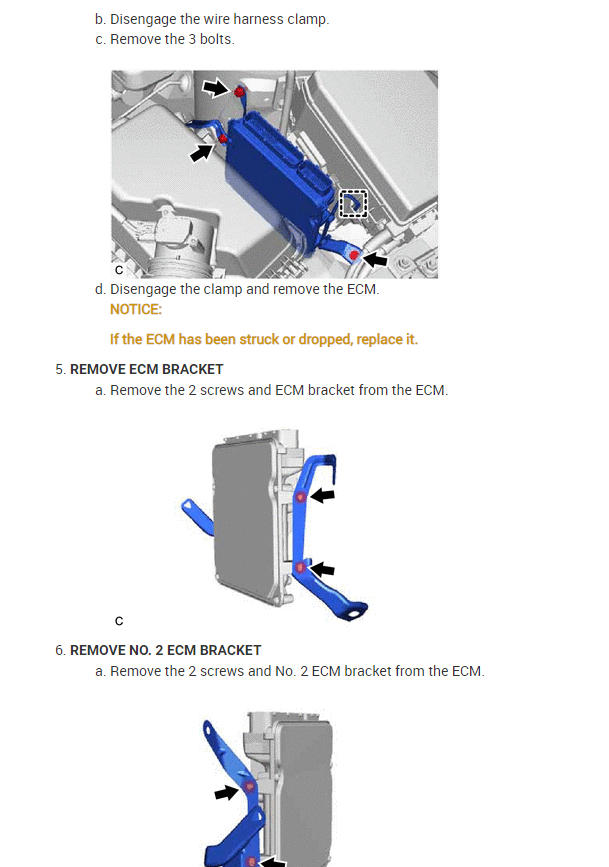 b. Disengage the wire harness clamp.
c. Remove the 3 bolts.

C

d. Disengage the clamp and remove the ECM.

NOTICE:

If the ECM has been struck or dropped, replace it.

5. REMOVE ECM BRACKET

a. Remove the 2 screws and ECM bracket from the ECM.

C

6. REMOVE NO. 2 ECM BRACKET

a. Remove the 2 screws and No. 2 ECM bracket from the ECM.