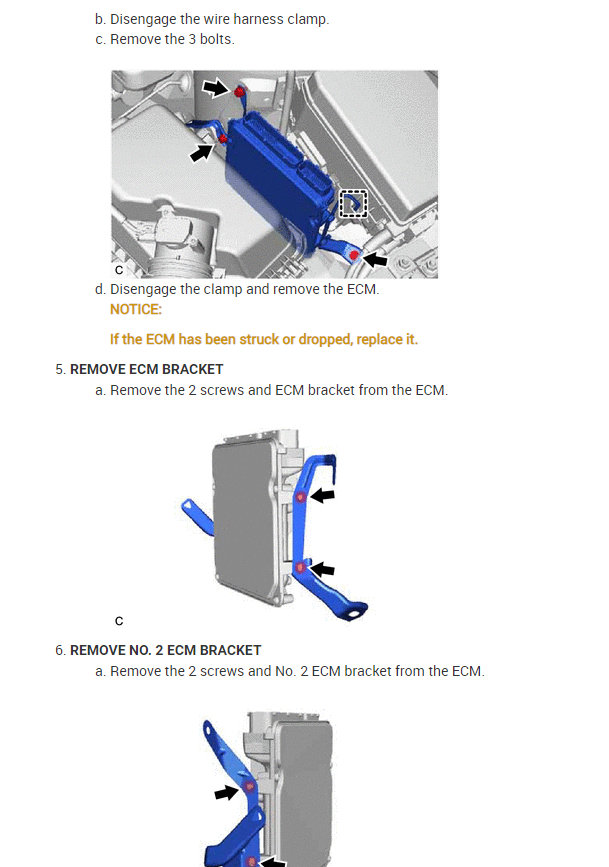 b. Disengage the wire harness clamp.

c. Remove the 3 bolts.

C

d. Disengage the clamp and remove the ECM.

NOTICE:

If the ECM has been struck or dropped, replace it.

5. REMOVE ECM BRACKET

a. Remove the 2 screws and ECM bracket from the ECM.

C

6. REMOVE NO. 2 ECM BRACKET

a. Remove the 2 screws and No. 2 ECM bracket from the ECM.