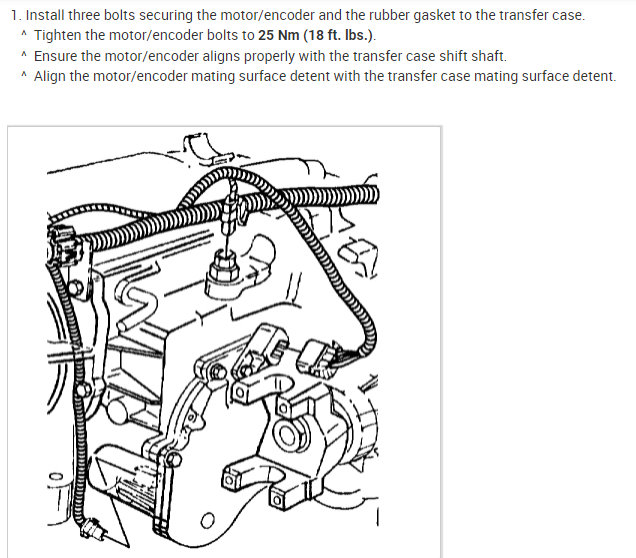 1. Install three bolts securing the motor/encoder and the rubber gasket to the transfer case.
^ Tighten the motor/encoder bolts to 25 Nm (18 ft. lbs.).
^ Ensure the motor/encoder aligns properly with the transfer case shift shaft.
^ Align the motor/encoder mating surface detent with the transfer case mating surface detent.