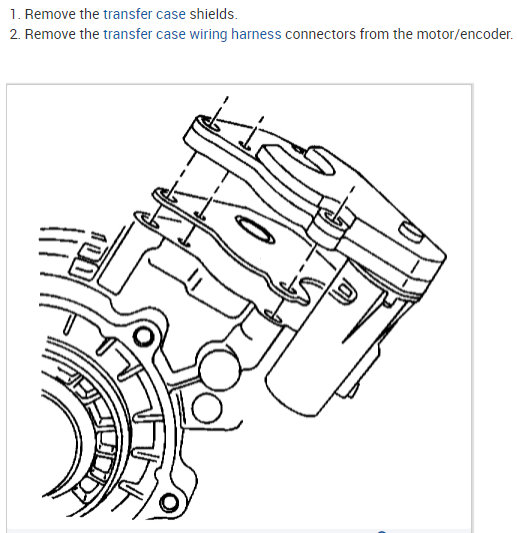 1. Remove the transfer case shields.
2. Remove the transfer case wiring harness connectors from the motor/encoder.