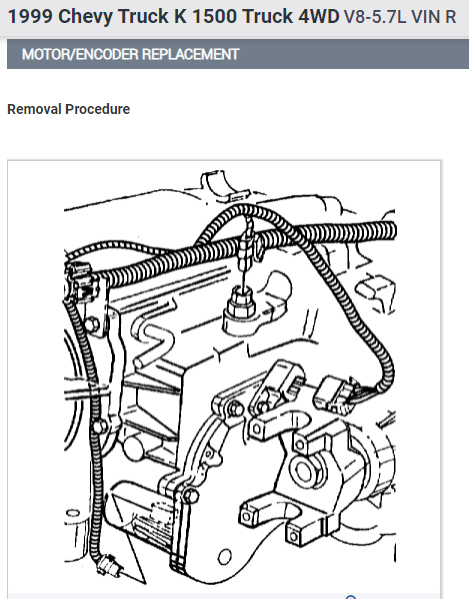 1999 Chevy Truck K 1500 Truck 4WD V8-5.7L VIN R

MOTOR/ENCODER REPLACEMENT

Removal Procedure