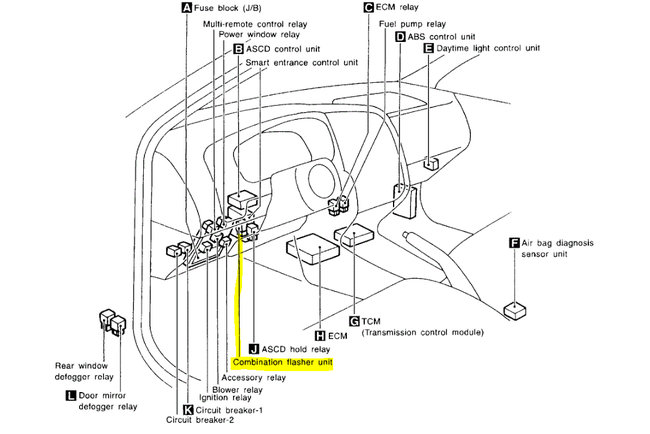 A Fuse block (J/B)
Multi-remote control relay
Power window relay
B ASCD control unit
Smart entrance control unit
C ECM relay
Fuel pump relay
D ABS control unit
E Daytime light control unit
F Air bag diagnosis sensor unit
G TCM (Transmission control module)
H ECM
J ASCD hold relay
Combination flasher unit
Accessory relay
Blower relay
Ignition relay
K Circuit breaker-1
Circuit breaker-2
Rear window defogger relay
L Door mirror defogger relay