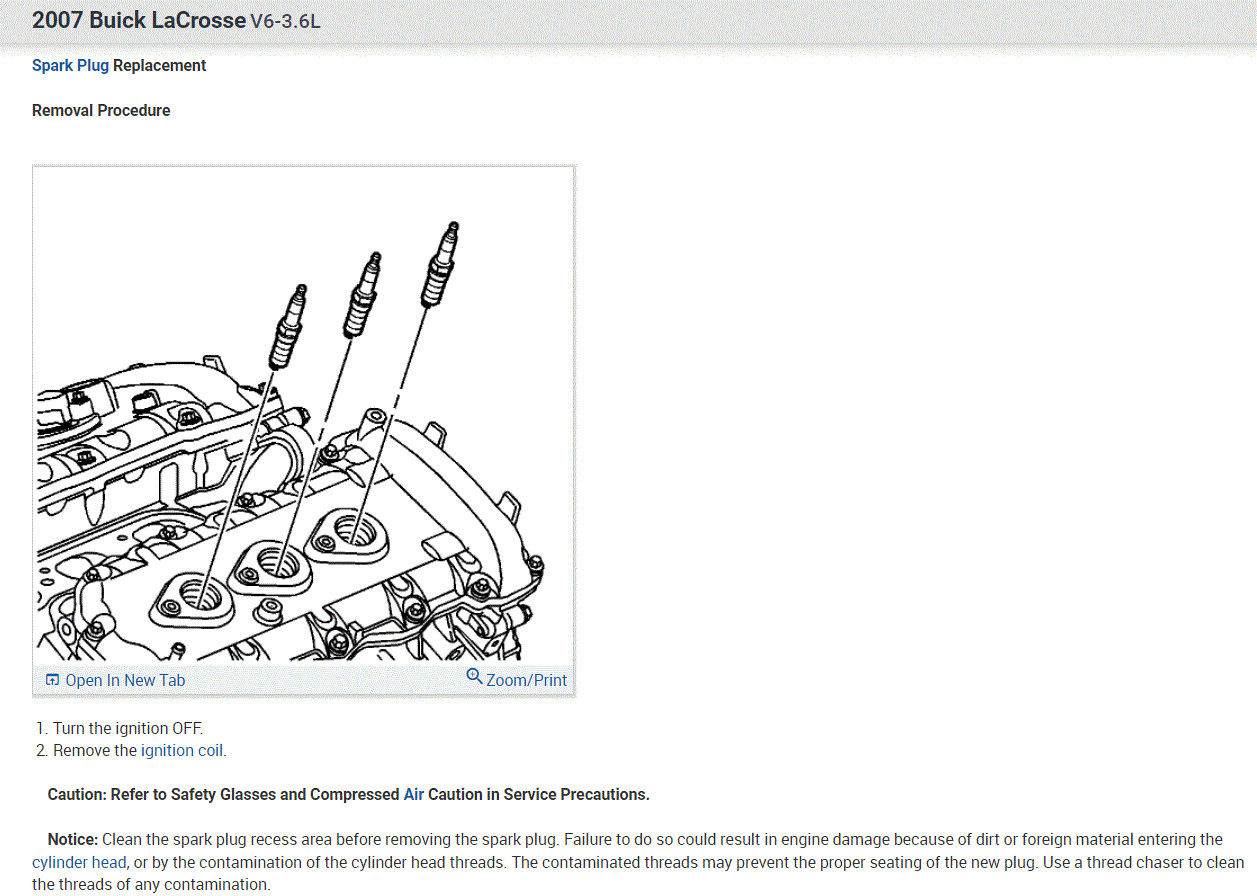 2007 Buick LaCrosse V6-3.6L

Spark Plug Replacement

Removal Procedure

Open In New Tab

Zoom/Print

1. Turn the ignition OFF.
2. Remove the ignition coil.

Caution: Refer to Safety Glasses and Compressed Air Caution in Service Precautions.

Notice: Clean the spark plug recess area before removing the spark plug. Failure to do so could result in engine damage because of dirt or foreign material entering the cylinder head, or by the contamination of the cylinder head threads. The contaminated threads may prevent the proper seating of the new plug. Use a thread chaser to clean the threads of any contamination.