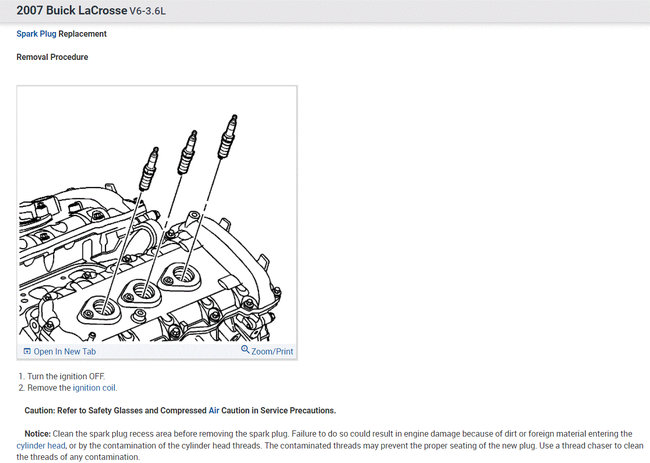 2007 Buick LaCrosse V6-3.6L

Spark Plug Replacement

Removal Procedure

Open In New Tab

Zoom/Print

1. Turn the ignition OFF.
2. Remove the ignition coil.

Caution: Refer to Safety Glasses and Compressed Air Caution in Service Precautions.

Notice: Clean the spark plug recess area before removing the spark plug. Failure to do so could result in engine damage because of dirt or foreign material entering the cylinder head, or by the contamination of the cylinder head threads. The contaminated threads may prevent the proper seating of the new plug. Use a thread chaser to clean the threads of any contamination.