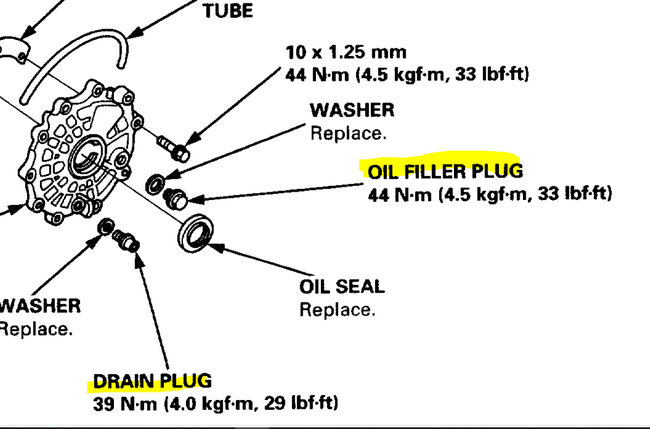 TUBE

10 x 1.25 mm
44 N·m (4.5 kgf·m, 33 lbf·ft)

WASHER
Replace.

OIL FILLER PLUG
44 N·m (4.5 kgf·m, 33 lbf·ft)

OIL SEAL
Replace.

WASHER
Replace.

DRAIN PLUG
39 N·m (4.0 kgf·m, 29 lbf·ft)