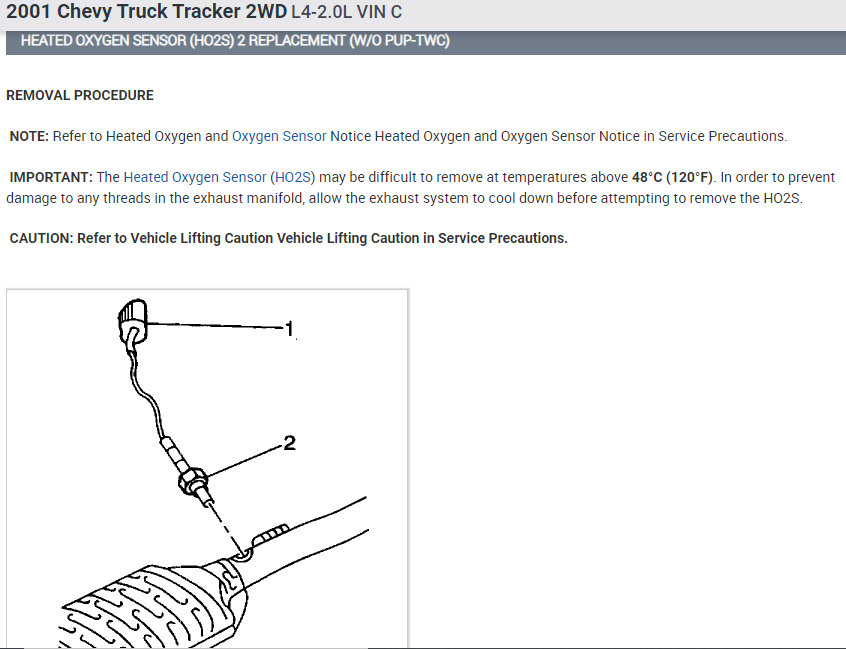 2001 Chevy Truck Tracker 2WD L4-2.0L VIN C

HEATED OXYGEN SENSOR (HO2S) 2 REPLACEMENT (W/O PUP-TWC)

REMOVAL PROCEDURE

NOTE: Refer to Heated Oxygen and Oxygen Sensor Notice Heated Oxygen and Oxygen Sensor Notice in Service Precautions.

IMPORTANT: The Heated Oxygen Sensor (HO2S) may be difficult to remove at temperatures above 48°C (120°F). In order to prevent damage to any threads in the exhaust manifold, allow the exhaust system to cool down before attempting to remove the HO2S.

CAUTION: Refer to Vehicle Lifting Caution Vehicle Lifting Caution in Service Precautions.

1

2