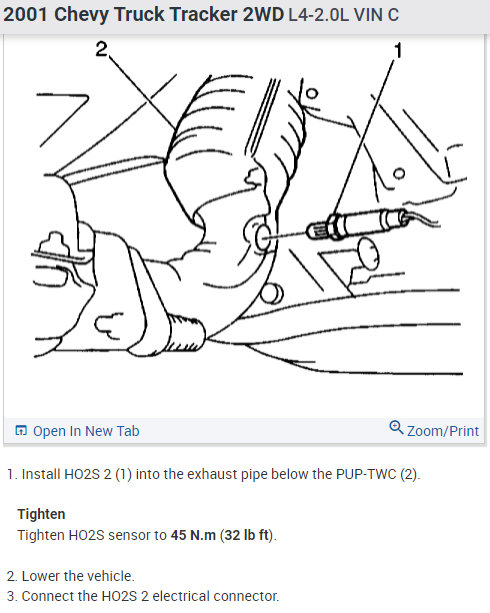 2001 Chevy Truck Tracker 2WD L4-2.0L VIN C

2

1

Open In New Tab

Zoom/Print

1. Install HO2S 2 (1) into the exhaust pipe below the PUP-TWC (2).

Tighten
Tighten HO2S sensor to 45 N.m (32 lb ft).

2. Lower the vehicle.
3. Connect the HO2S 2 electrical connector.