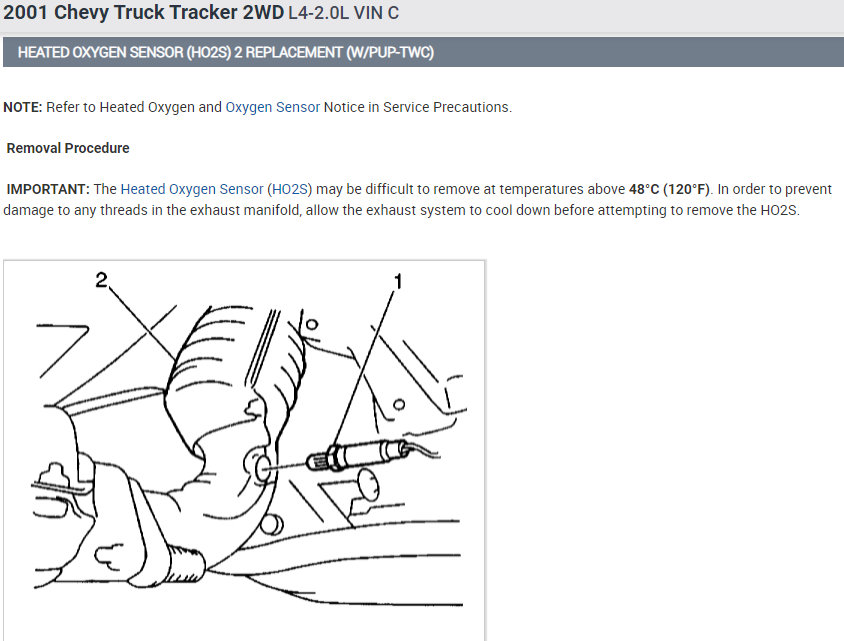 2001 Chevy Truck Tracker 2WD L4-2.0L VIN C

HEATED OXYGEN SENSOR (HO2S) 2 REPLACEMENT (W/PUP-TWC)

NOTE: Refer to Heated Oxygen and Oxygen Sensor Notice in Service Precautions.

Removal Procedure

IMPORTANT: The Heated Oxygen Sensor (HO2S) may be difficult to remove at temperatures above 48°C (120°F). In order to prevent damage to any threads in the exhaust manifold, allow the exhaust system to cool down before attempting to remove the HO2S.

2

1