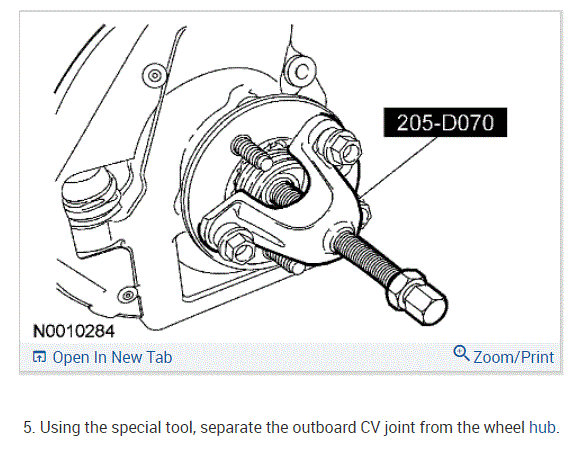 205-D070

N0010284

Open In New Tab

Zoom/Print

5. Using the special tool, separate the outboard CV joint from the wheel hub.