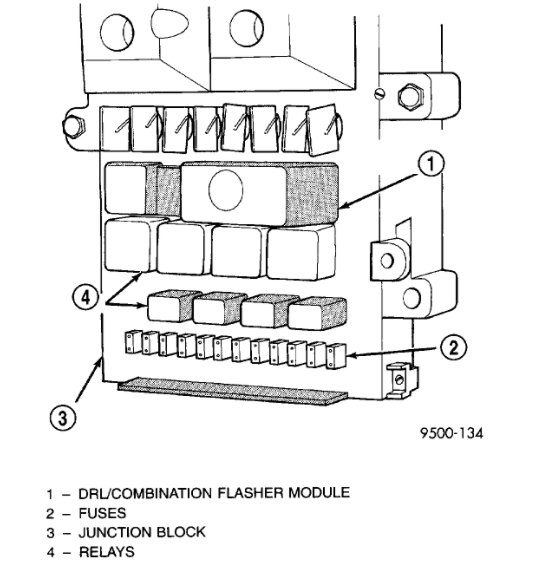 1

4

2

3

9500-134

1 – DRL/COMBINATION FLASHER MODULE
2 – FUSES
3 – JUNCTION BLOCK
4 – RELAYS