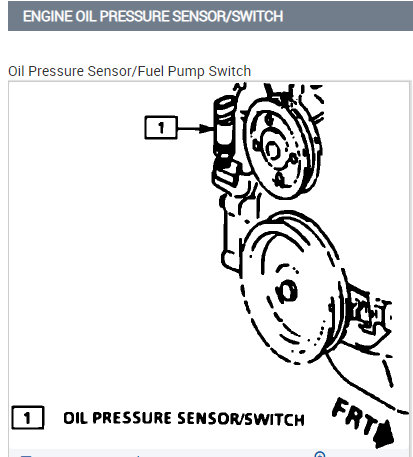 ENGINE OIL PRESSURE SENSOR/SWITCH

Oil Pressure Sensor/Fuel Pump Switch

1

1 OIL PRESSURE SENSOR/SWITCH

FRT