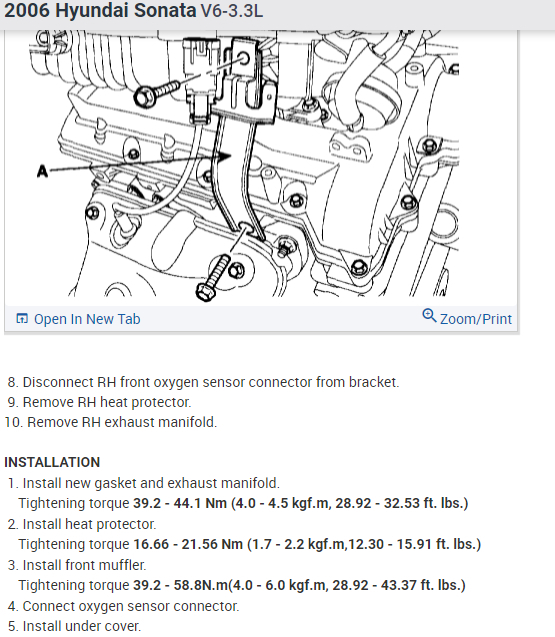 2006 Hyundai Sonata V6-3.3L

A

Open In New Tab

Zoom/Print

8. Disconnect RH front oxygen sensor connector from bracket.
9. Remove RH heat protector.
10. Remove RH exhaust manifold.

INSTALLATION
1. Install new gasket and exhaust manifold.
Tightening torque 39.2 - 44.1 Nm (4.0 - 4.5 kgf.m, 28.92 - 32.53 ft. lbs.)
2. Install heat protector.
Tightening torque 16.66 - 21.56 Nm (1.7 - 2.2 kgf.m,12.30 - 15.91 ft. lbs.)
3. Install front muffler.
Tightening torque 39.2 - 58.8N.m(4.0 - 6.0 kgf.m, 28.92 - 43.37 ft. lbs.)
4. Connect oxygen sensor connector.
5. Install under cover.