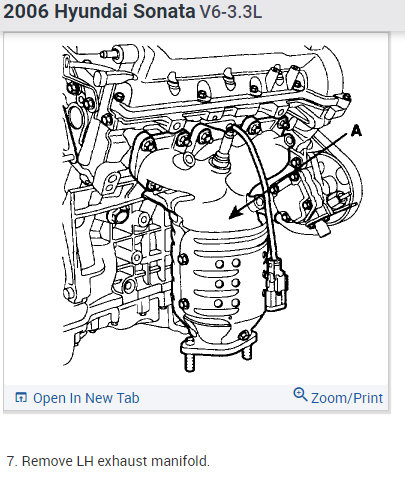 2006 Hyundai Sonata V6-3.3L

A

Open In New Tab

Zoom/Print

7. Remove LH exhaust manifold.