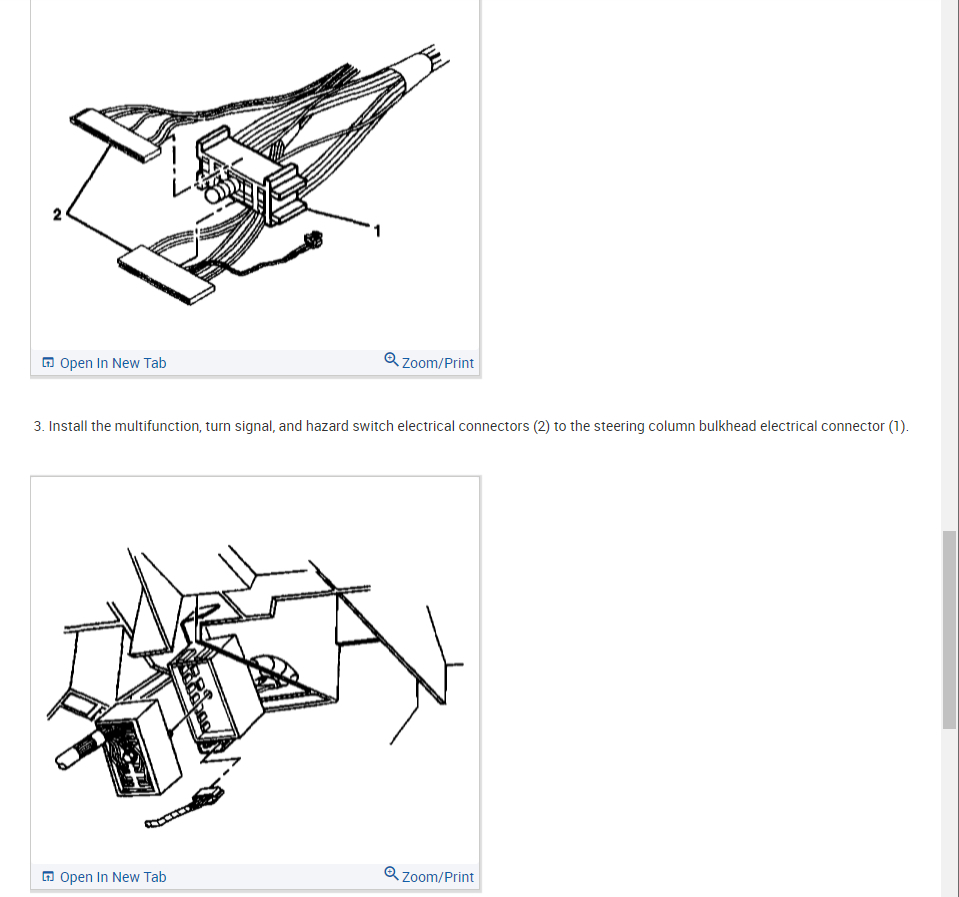 2

1

Open In New Tab

Zoom/Print

3. Install the multifunction, turn signal, and hazard switch electrical connectors (2) to the steering column bulkhead electrical connector (1).

Open In New Tab

Zoom/Print