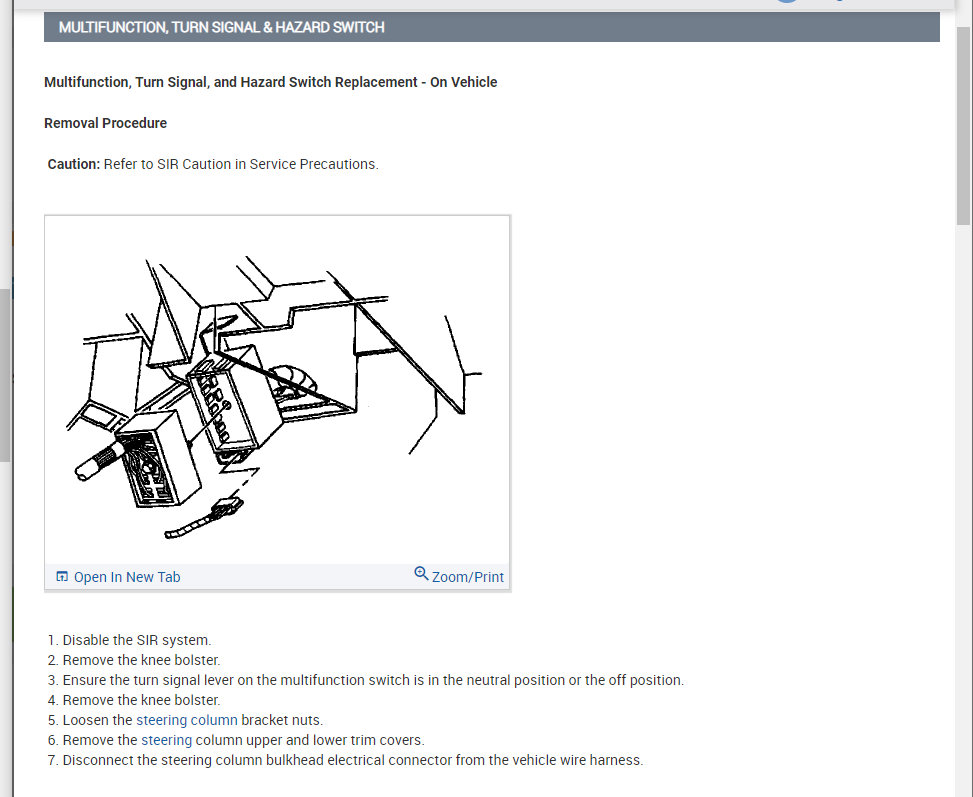 MULTIFUNCTION, TURN SIGNAL & HAZARD SWITCH

Multifunction, Turn Signal, and Hazard Switch Replacement - On Vehicle

Removal Procedure

Caution: Refer to SIR Caution in Service Precautions.

Open In New Tab

Zoom/Print

1. Disable the SIR system.
2. Remove the knee bolster.
3. Ensure the turn signal lever on the multifunction switch is in the neutral position or the off position.
4. Remove the knee bolster.
5. Loosen the steering column bracket nuts.
6. Remove the steering column upper and lower trim covers.
7. Disconnect the steering column bulkhead electrical connector from the vehicle wire harness.